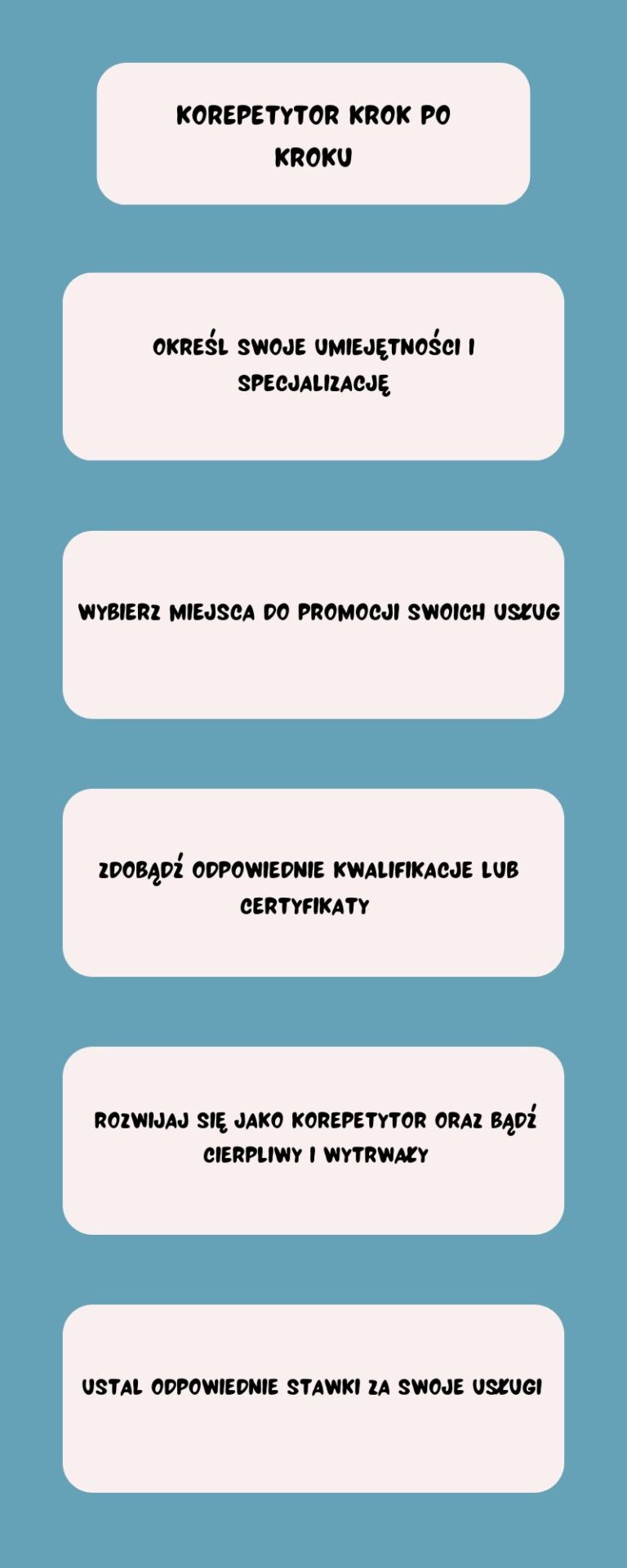 KOREPETYTOR KROK PO KROKU

OKREŚL SWOJE UMIEJĘTNOŚCI I SPECJALIZACJĘ

WYBIERZ MIEJSCA DO PROMOCJI SWOICH USŁUG

ZDOBĄDŹ ODPOWIEDNIE KWALIFIKACJE LUB CERTYFIKATY

ROZWIJAJ SIĘ JAKO KOREPETYTOR ORAZ BĄDŹ CIERPLIWY I WYTRWAŁY

USTAL ODPOWIEDNIE STAWKI ZA SWOJE USŁUGI